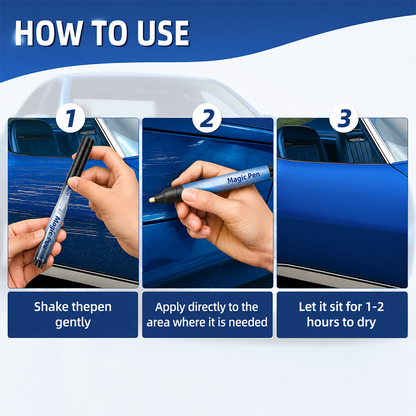 HOW TO USE

1

Magic Pen

Shake thepen gently

2

Magic Pen

Apply directly to the area where it is needed

3

Let it sit for 1-2 hours to dry